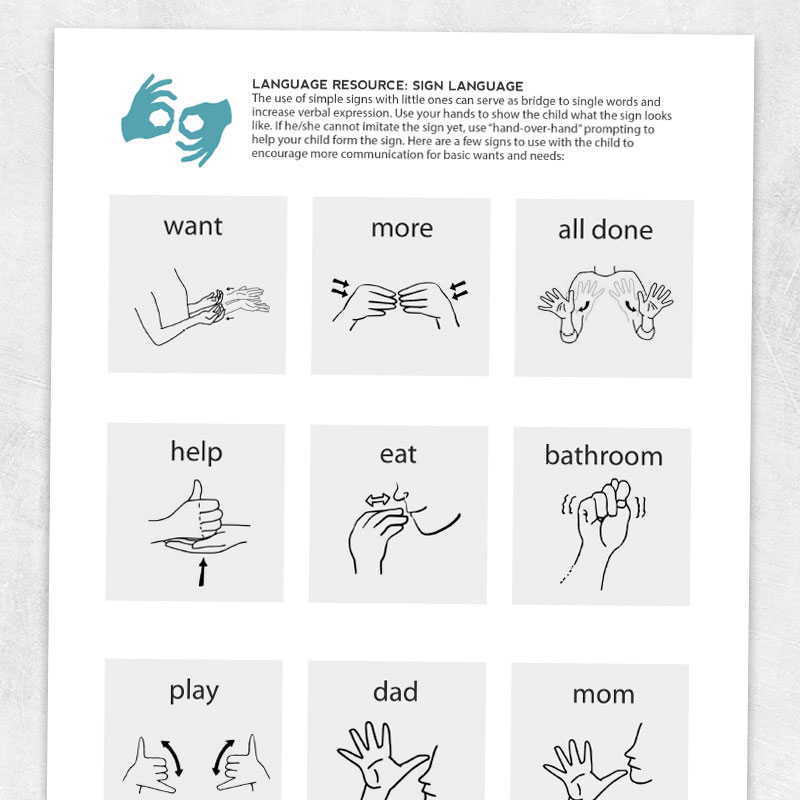 LANGUAGE RESOURCE: SIGN LANGUAGE
The use of simple signs with little ones can serve as bridge to single words and increase verbal expression. Use your hands to show the child what the sign looks like. If he/she cannot imitate the sign yet, use "hand-over-hand" prompting to help your child form the sign. Here are a few signs to use with the child to encourage more communication for basic wants and needs:

want

more

all done

help

eat

bathroom

play

dad

mom